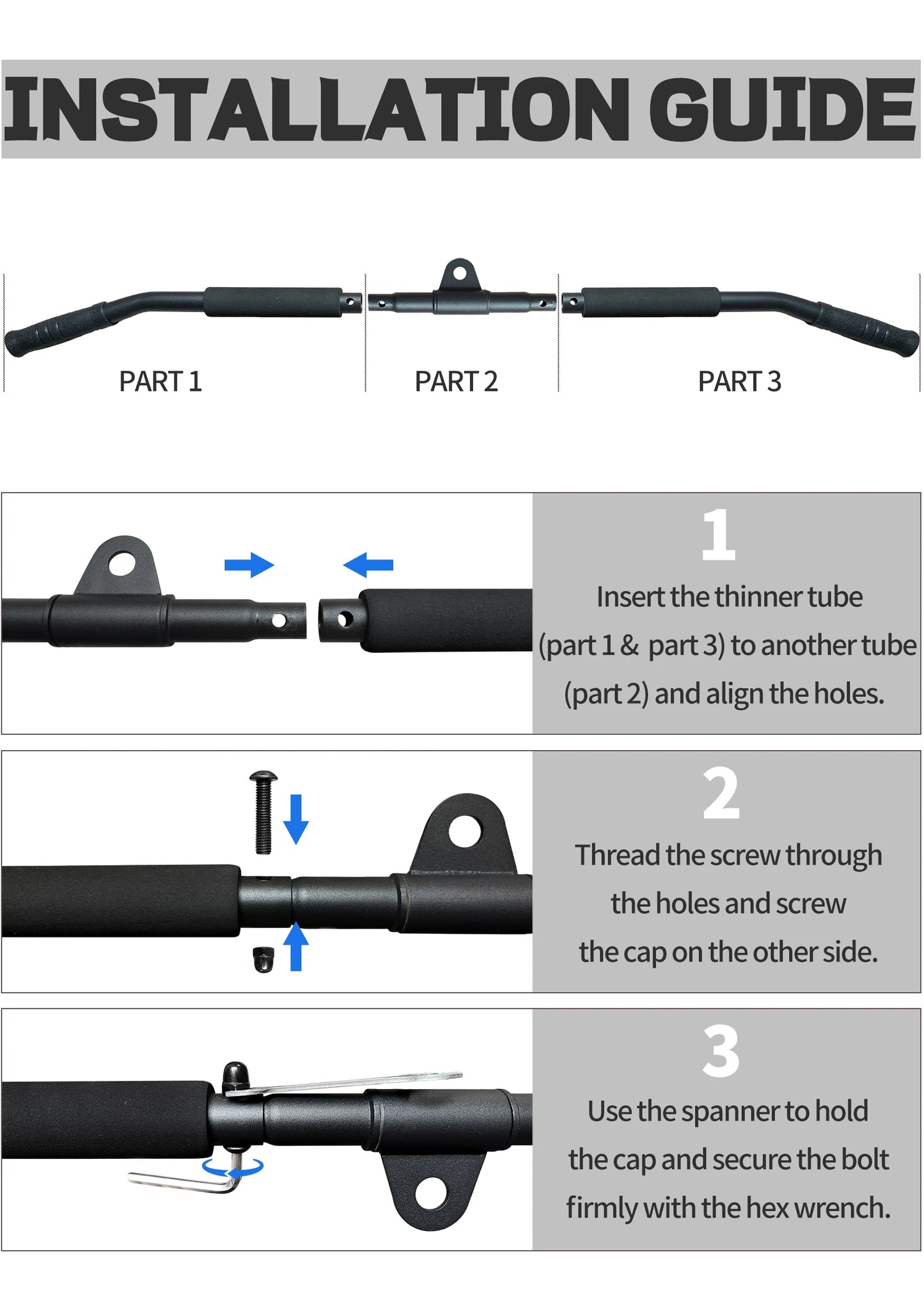 INSTALLATION GUIDE

PART 1

PART 2

PART 3

1

Insert the thinner tube (part 1 & part 3) to another tube (part 2) and align the holes.

2

Thread the screw through the holes and screw the cap on the other side.

3

Use the spanner to hold the cap and secure the bolt firmly with the hex wrench.