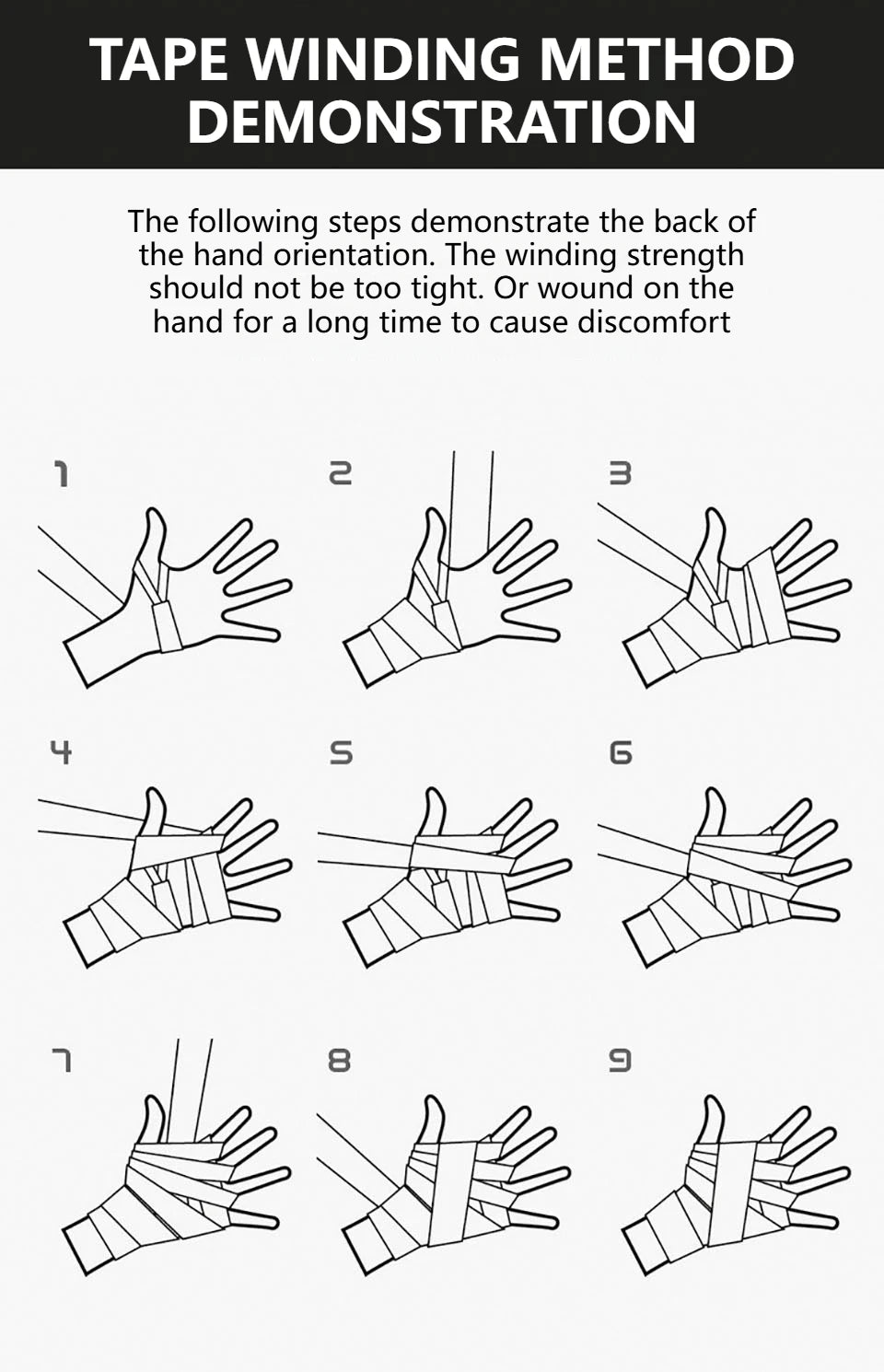 TAPE WINDING METHOD DEMONSTRATION

The following steps demonstrate the back of the hand orientation. The winding strength should not be too tight. Or wound on the hand for a long time to cause discomfort

1

2

3

4

5

6

7

8

9