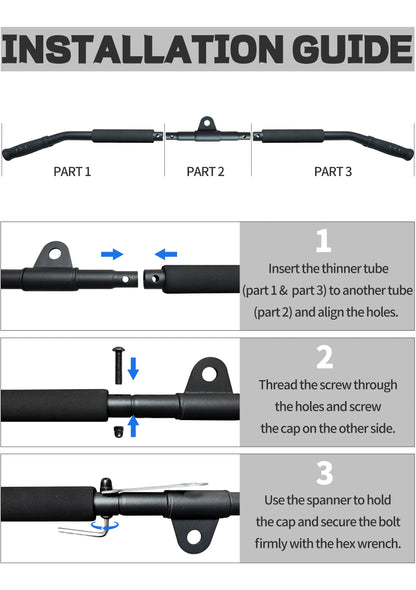 INSTALLATION GUIDE

PART 1

PART 2

PART 3

1

Insert the thinner tube (part 1 & part 3) to another tube (part 2) and align the holes.

2

Thread the screw through the holes and screw the cap on the other side.

3

Use the spanner to hold the cap and secure the bolt firmly with the hex wrench.