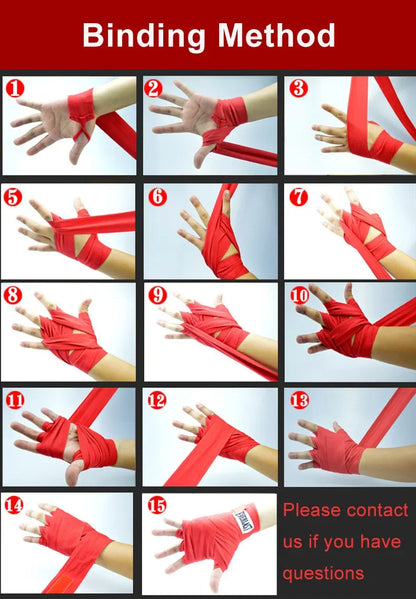 Binding Method

1

2

3

5

6

7

8

9

10

11

12

13

14

15

EVERLAST

Please contact us if you have questions