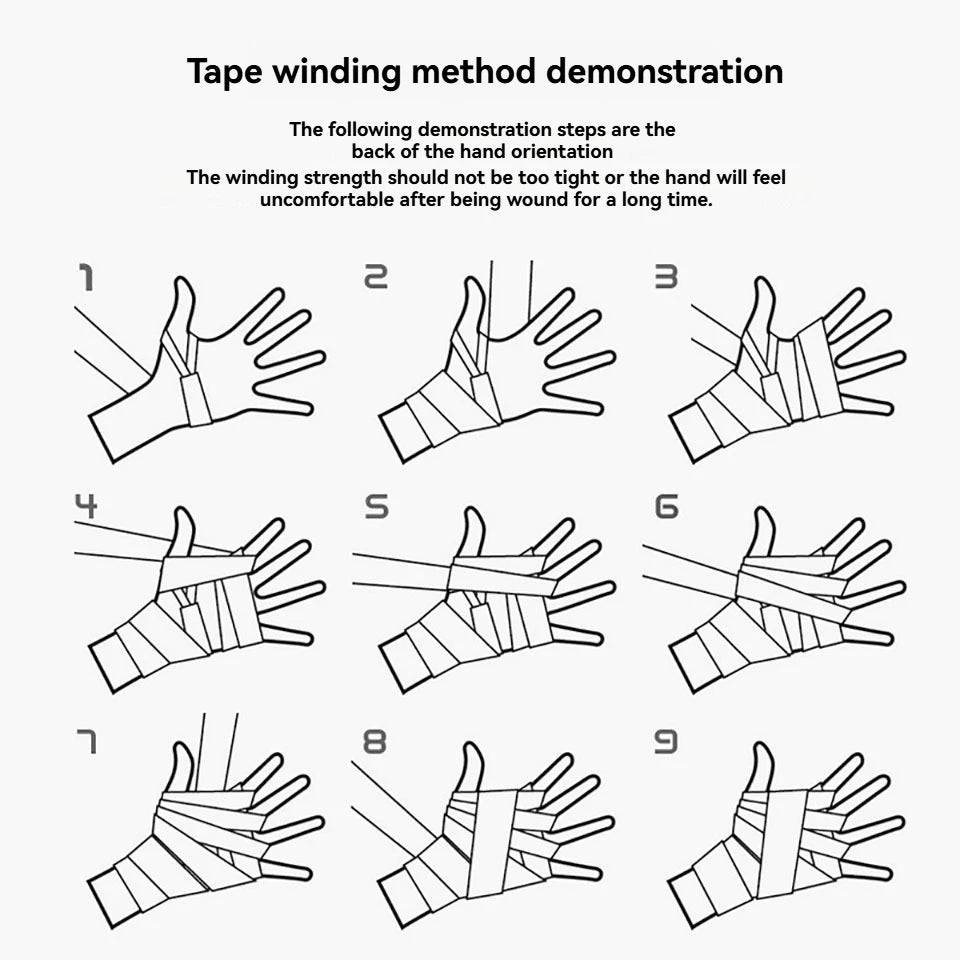 Tape winding method demonstration

The following demonstration steps are the back of the hand orientation
The winding strength should not be too tight or the hand will feel uncomfortable after being wound for a long time.

1

2

3

4

5

6

7

8

9